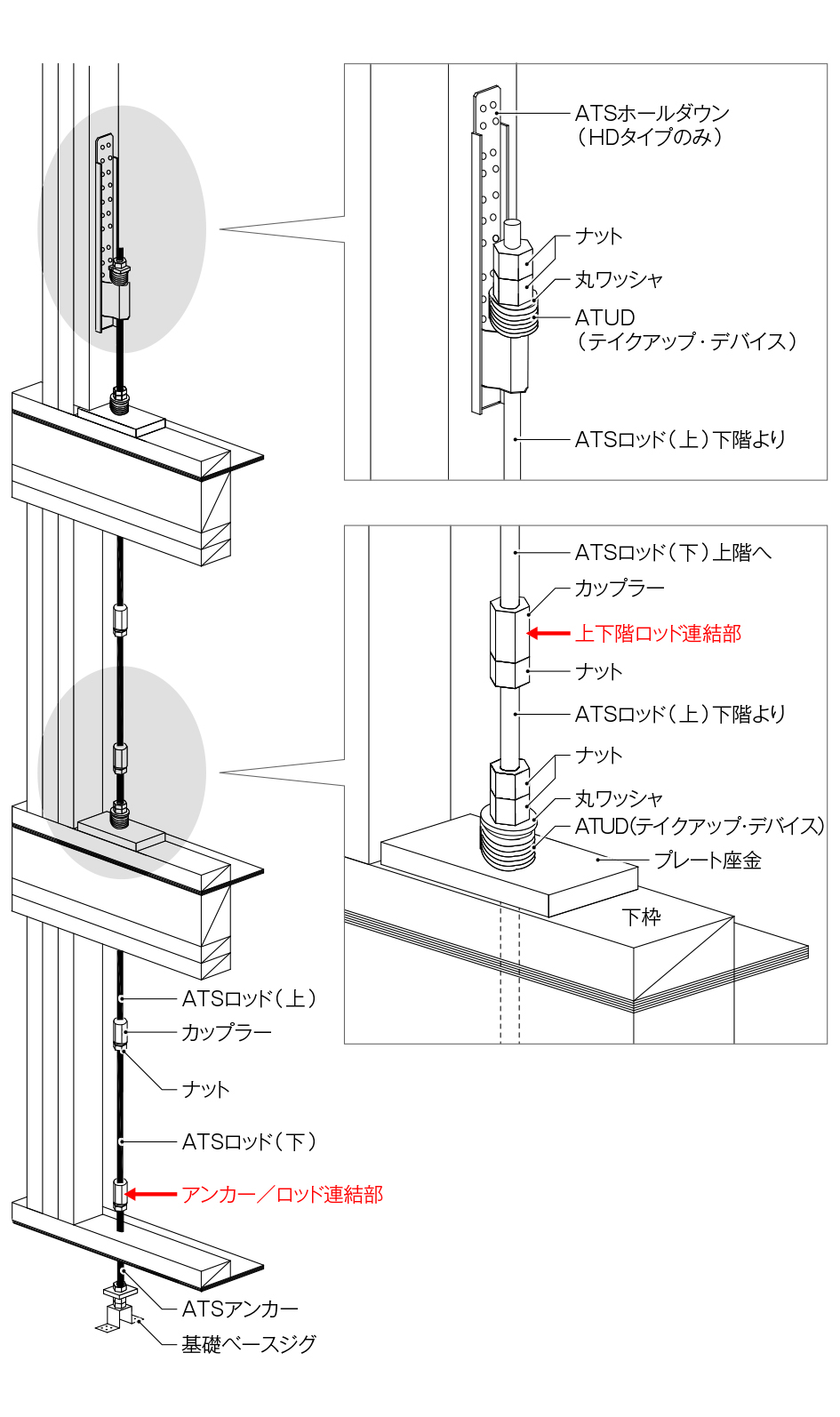 ATSホールダウン
（HDタイプのみ）
ナット
丸ワッシャ
ATUD
（テイクアップ・デバイス）
ATSロッド（上）下階より

ATSロッド（下）上階へ
カップラー
上下階ロッド連結部
ナット
ATSロッド（上）下階より
ナット
丸ワッシャ
ATUD(テイクアップ・デバイス)
プレート座金
下枠

ATSロッド（上）
カップラー
ナット
ATSロッド（下）
アンカー／ロッド連結部
ATSアンカー
基礎ベースジグ