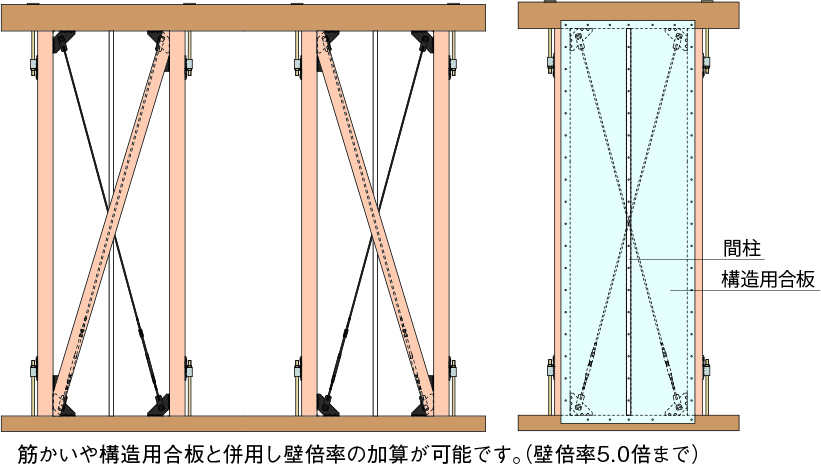 間柱

構造用合板

筋かいや構造用合板と併用し壁倍率の加算が可能です。(壁倍率5.0倍まで)