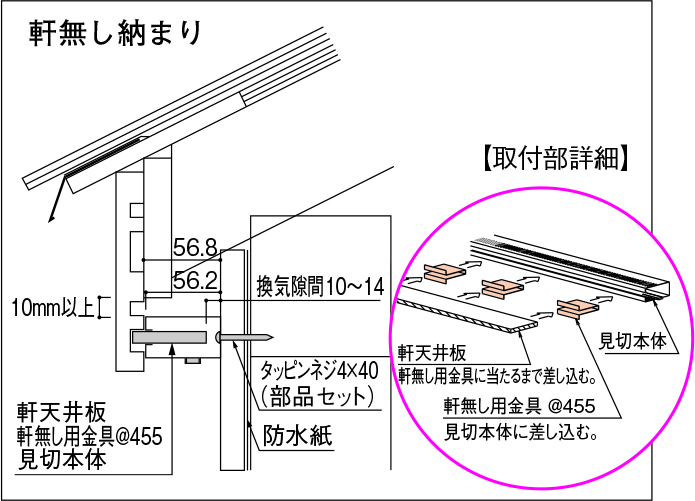 軒無し納まり

【取付部詳細】

56.8

56.2

10mm以上

換気隙間10～14

タッピンネジ4×40
(部品セット)

防水紙

軒天井板
軒無し用金具@455
見切本体

軒天井板
軒無し用金具に当たるまで差し込む。

軒無し用金具 @455
見切本体に差し込む。

見切本体