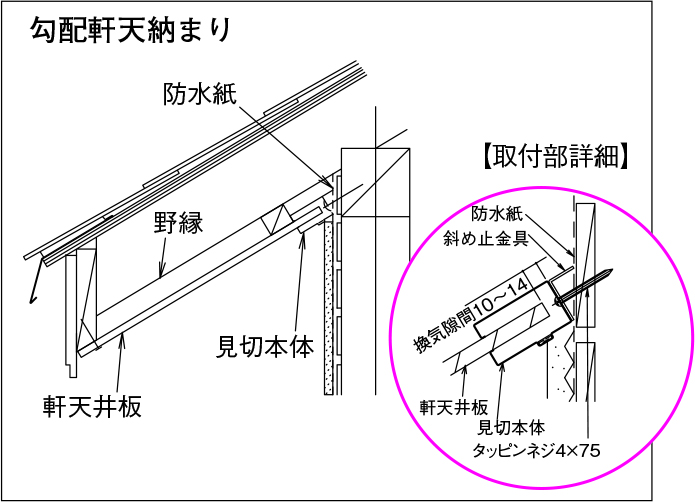 勾配軒天納まり

防水紙

野縁

見切本体

軒天井板

【取付部詳細】

防水紙

斜め止金具

換気隙間10～14

軒天井板

見切本体

タッピンネジ4×75